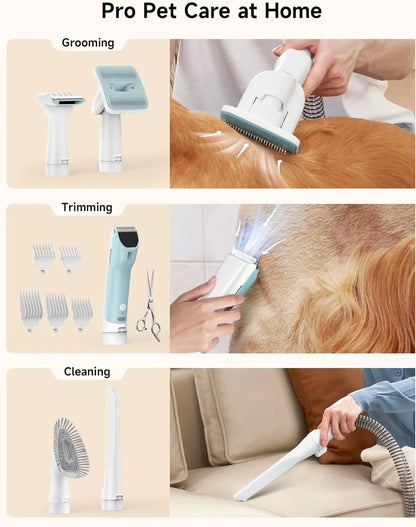 Pro Pet Care at Home

Grooming

Trimming

Cleaning